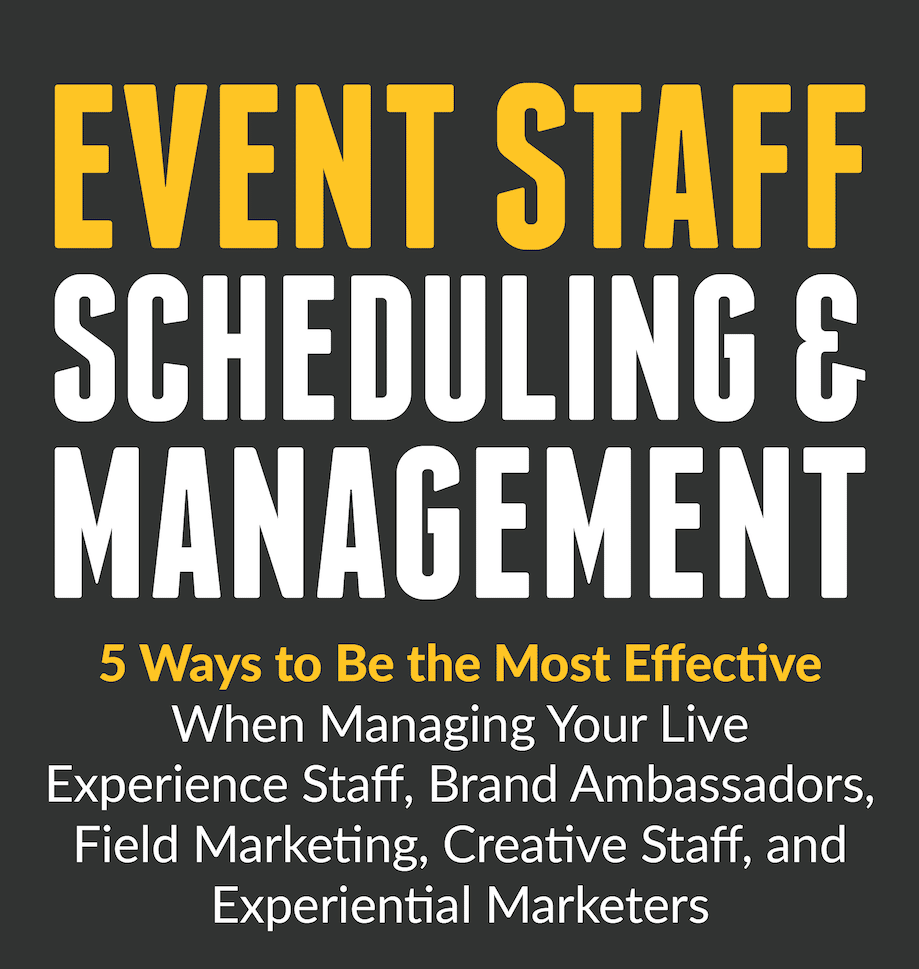 EVENT STAFF SCHEDULING & MANAGEMENT

5 Ways to Be the Most Effective When Managing Your Live Experience Staff, Brand Ambassadors, Field Marketing, Creative Staff, and Experiential Marketers